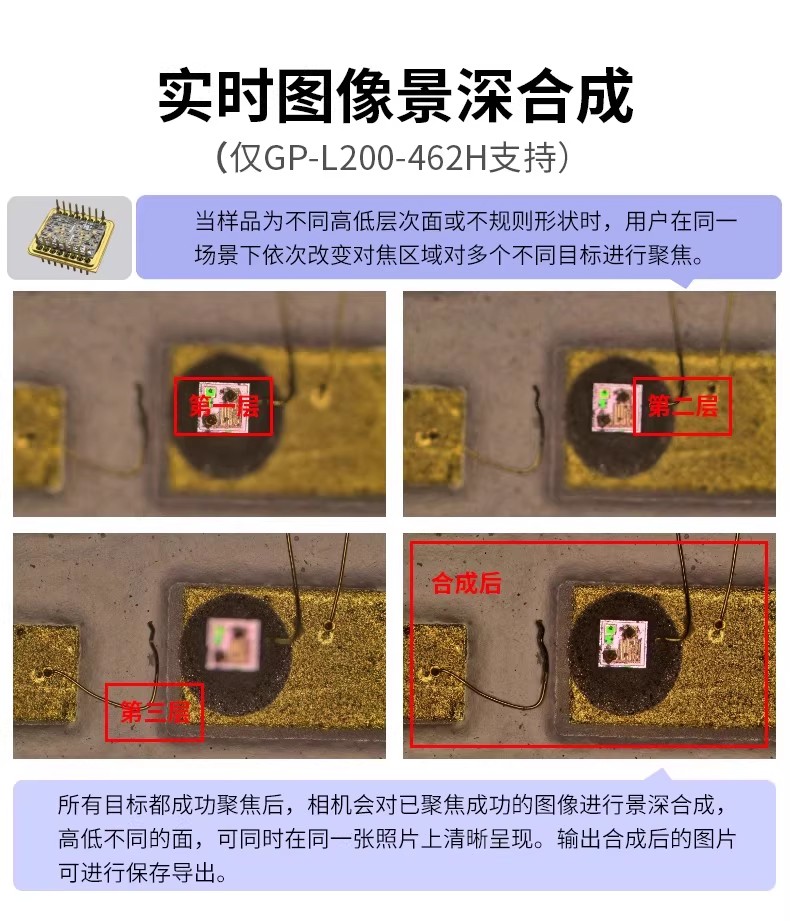 实时图像景深合成
（仅GP-L200-462H支持）

当样品为不同高低层次面或不规则形状时，用户在同一场景下依次改变对焦区域对多个不同目标进行聚焦。

第一层

第二层

第三层

合成后

所有目标都成功聚焦后，相机会对已聚焦成功的图像进行景深合成，高低不同的面，可同时在同一张照片上清晰呈现。输出合成后的图片可进行保存导出。