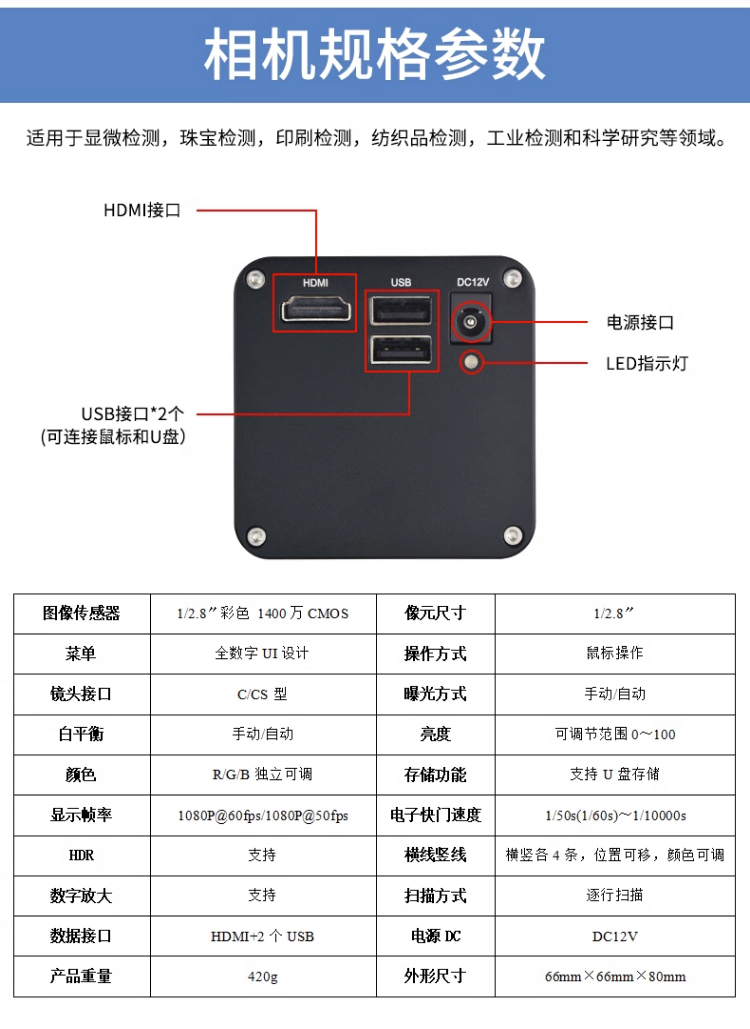 相机规格参数

适用于显微检测，珠宝检测，印刷检测，纺织品检测，工业检测和科学研究等领域。

HDMI接口

HDMI

USB

DC12V

电源接口

LED指示灯

USB接口*2个
(可连接鼠标和U盘)

| 图像传感器 | 1/2.8″彩色 1400万 CMOS | 像元尺寸 | 1/2.8″ |
|---|---|---|---|
| 菜单 | 全数字 UI 设计 | 操作方式 | 鼠标操作 |
| 镜头接口 | C/CS 型 | 曝光方式 | 手动/自动 |
| 白平衡 | 手动/自动 | 亮度 | 可调节范围 0～100 |
| 颜色 | R/G/B 独立可调 | 存储功能 | 支持 U 盘存储 |
| 显示帧率 | 1080P@60fps/1080P@50fps | 电子快门速度 | 1/50s(1/60s)～1/10000s |
| HDR | 支持 | 横线竖线 | 横竖各 4 条，位置可移，颜色可调 |
| 数字放大 | 支持 | 扫描方式 | 逐行扫描 |
| 数据接口 | HDMI+2 个 USB | 电源 DC | DC12V |
| 产品重量 | 420g | 外形尺寸 | 66mm×66mm×80mm |