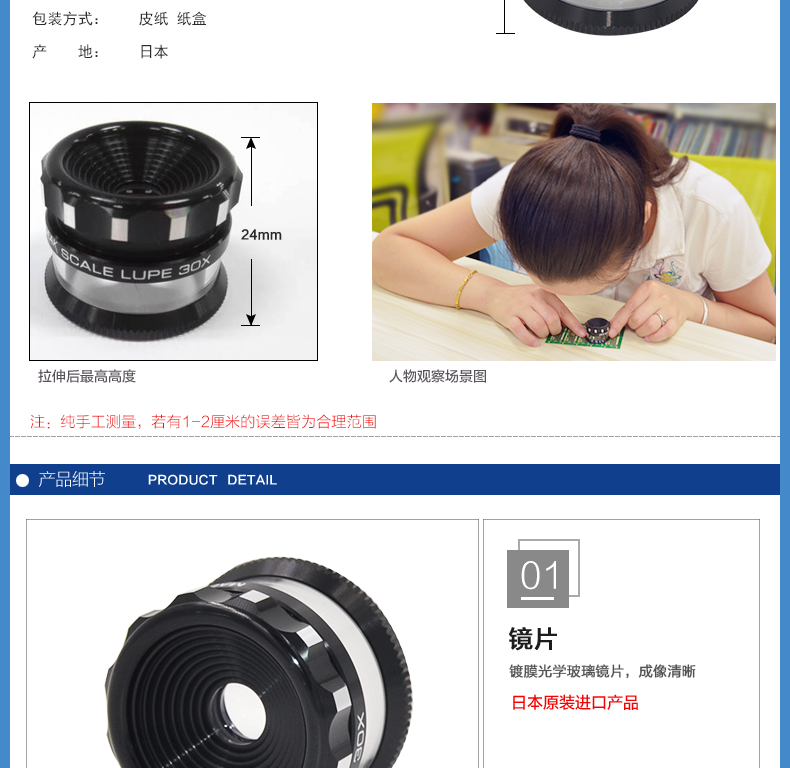 包装方式：　皮纸 纸盒
产　地：　日本

SCALE LUPE 30X
24mm
拉伸后最高高度

人物观察场景图

注：纯手工测量，若有1-2厘米的误差皆为合理范围

产品细节　PRODUCT DETAIL

30X

01
镜片
镀膜光学玻璃镜片，成像清晰
日本原装进口产品